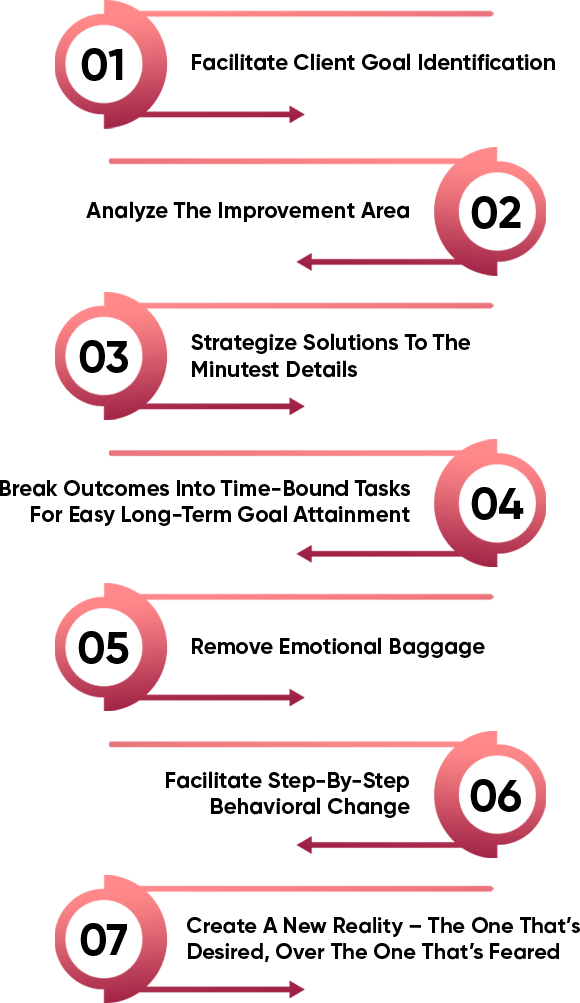 01

Facilitate Client Goal Identification

Analyze The Improvement Area

02

03

Strategize Solutions To The Minutest Details

Break Outcomes Into Time-Bound Tasks For Easy Long-Term Goal Attainment

04

05

Remove Emotional Baggage

Facilitate Step-By-Step Behavioral Change

06

07

Create A New Reality – The One That's Desired, Over The One That's Feared